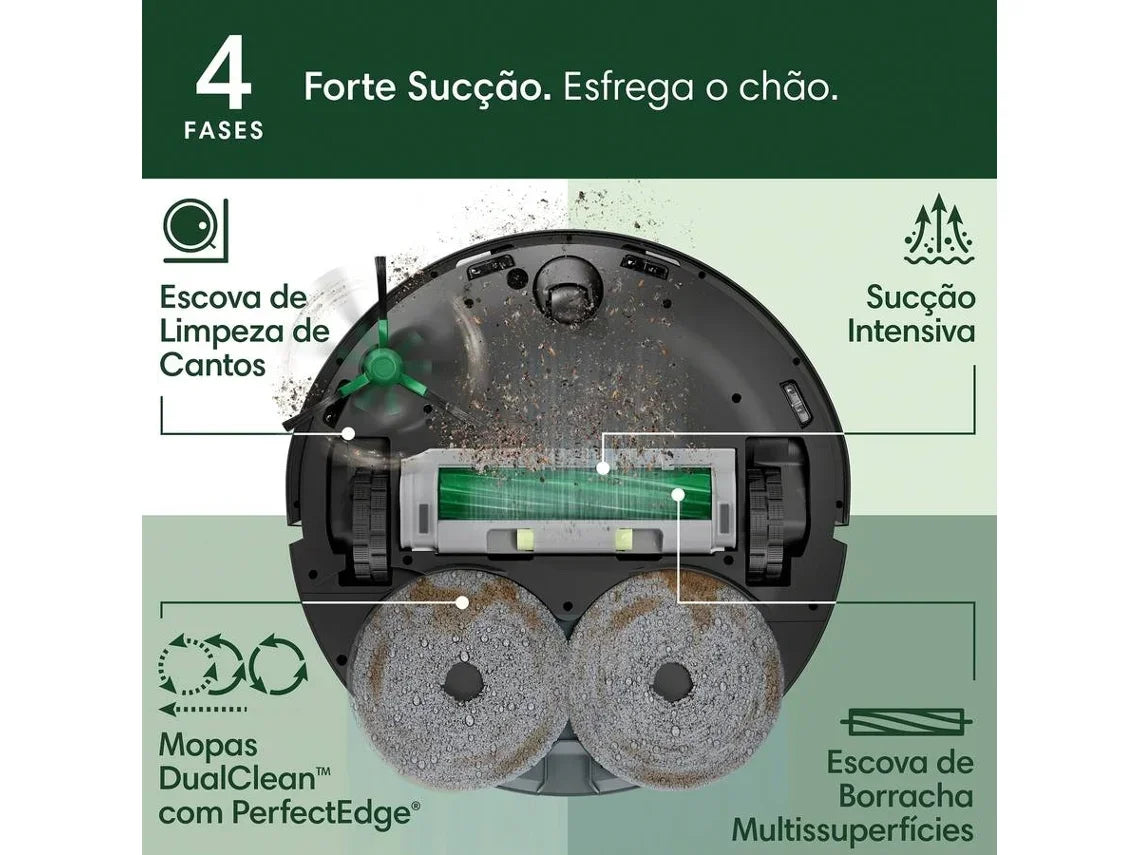 4
FASES

Forte Sucção. Esfrega o chão.

Escova de Limpeza de Cantos

Sucção Intensiva

Mopas DualClean™ com PerfectEdge®

Escova de Borracha Multissuperfícies